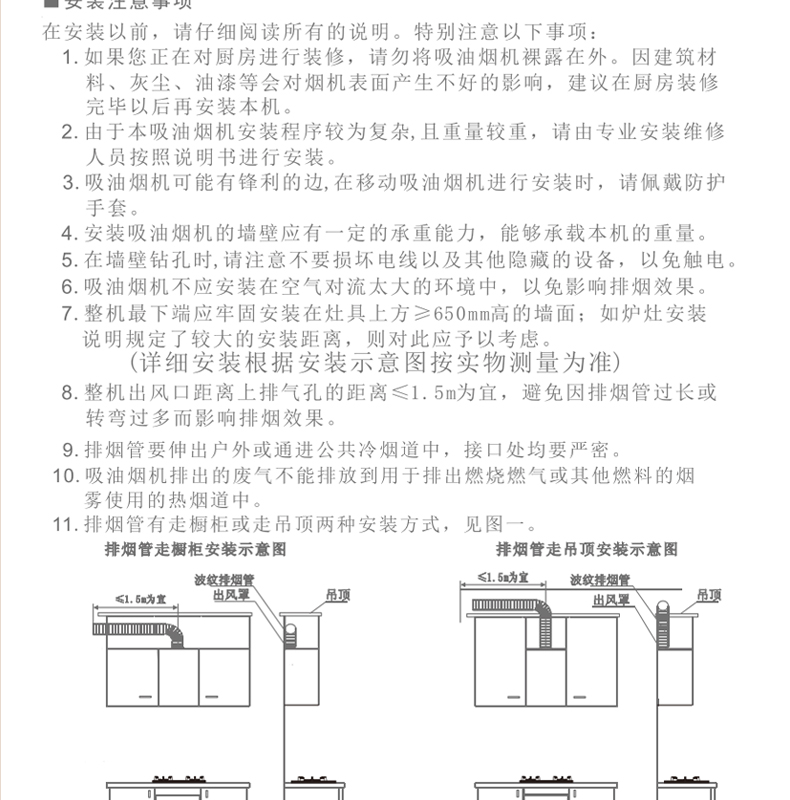 ■安装注意事项
在安装以前，请仔细阅读所有的说明。特别注意以下事项：
1. 如果您正在对厨房进行装修，请勿将吸油烟机裸露在外。因建筑材料、灰尘、油漆等会对烟机表面产生不好的影响，建议在厨房装修完毕以后再安装本机。
2. 由于本吸油烟机安装程序较为复杂，且重量较重，请由专业安装维修人员按照说明书进行安装。
3. 吸油烟机可能有锋利的边，在移动吸油烟机进行安装时，请佩戴防护手套。
4. 安装吸油烟机的墙壁应有一定的承重能力，能够承载本机的重量。
5. 在墙壁钻孔时，请注意不要损坏电线以及其他隐藏的设备，以免触电。
6. 吸油烟机不应安装在空气对流太大的环境中，以免影响排烟效果。
7. 整机最下端应牢固安装在灶具上方≥650mm高的墙面；如炉灶安装说明规定了较大的安装距离，则对此应予以考虑。
（详细安装根据安装示意图按实物测量为准）
8. 整机出风口距离上排气孔的距离≤1.5m为宜，避免因排烟管过长或转弯过多而影响排烟效果。
9. 排烟管要伸出户外或通进公共冷烟道中，接口处均要严密。
10. 吸油烟机排出的废气不能排放到用于排出燃烧燃气或其他燃料的烟雾使用的热烟道中。
11. 排烟管有走橱柜或走吊顶两种安装方式，见图一。

排烟管走橱柜安装示意图
≤1.5m为宜
波纹排烟管
出风罩
吊顶

排烟管走吊顶安装示意图
≤1.5m为宜
波纹排烟管
出风罩
吊顶